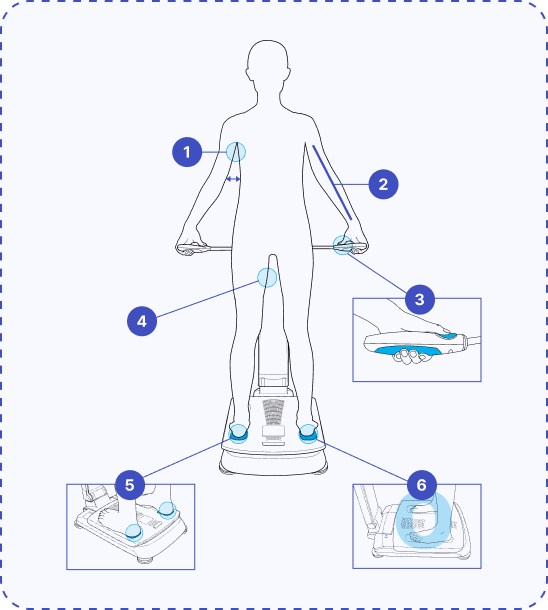 1
2
3
4
5
6